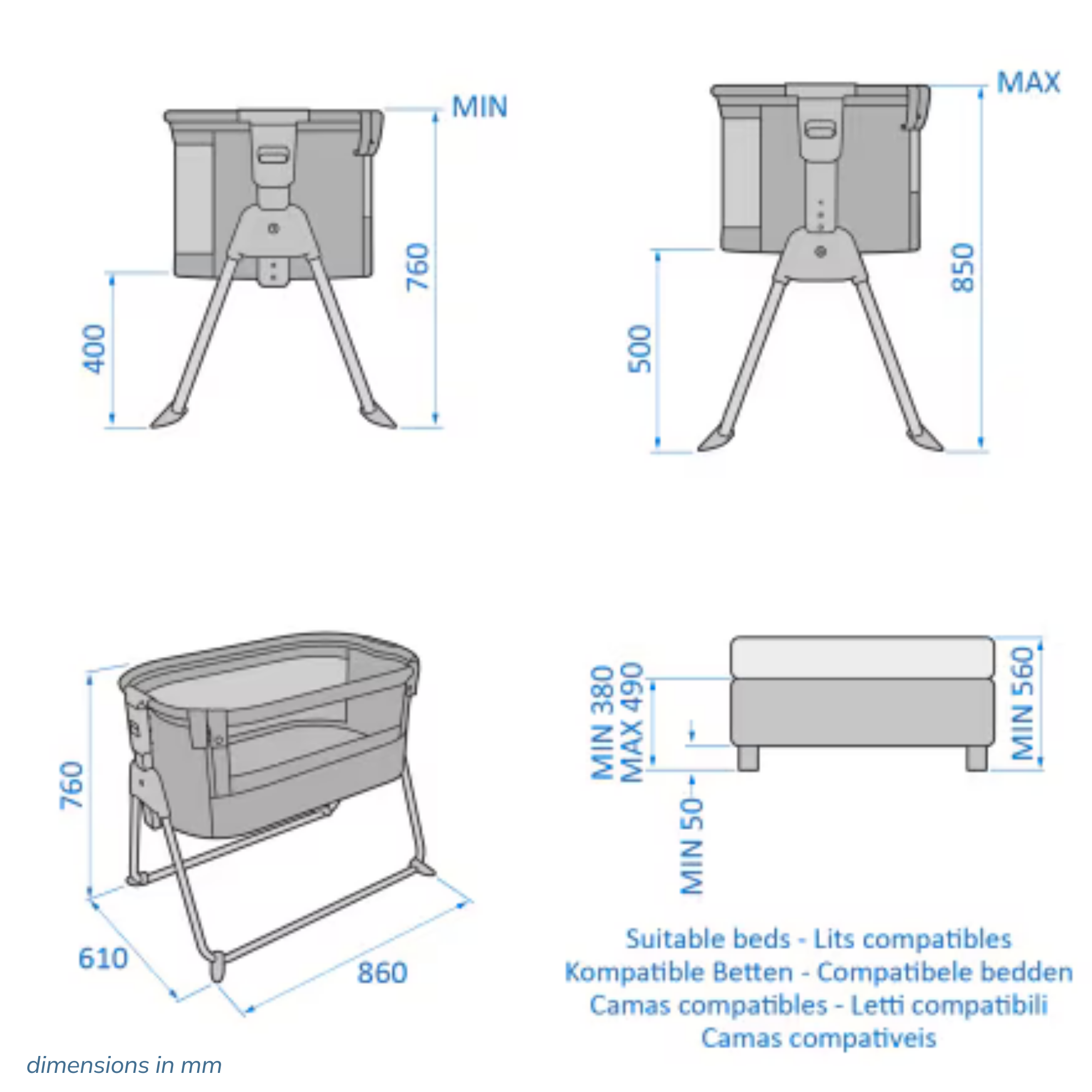 MIN

760

400

MAX

850

500

760

610

860

MIN 380
MAX 490

MIN 50

MIN 560

Suitable beds - Lits compatibles
Kompatible Betten - Compatibele bedden
Camas compatibles - Letti compatibili
Camas compativeis

dimensions in mm